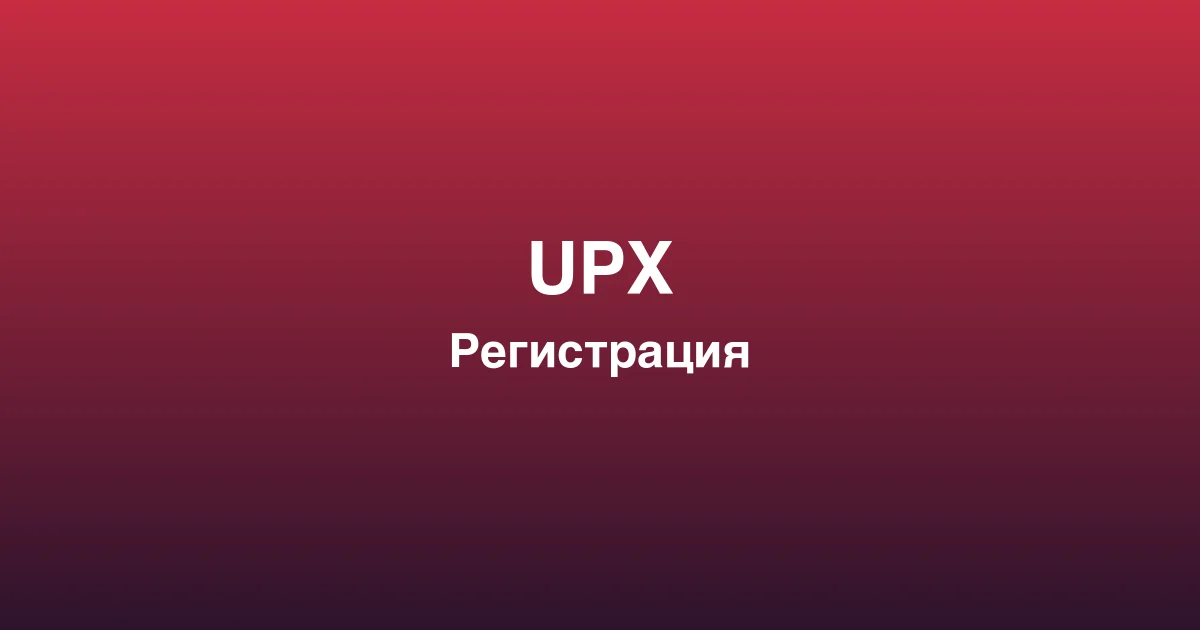 UPX

Регистрация